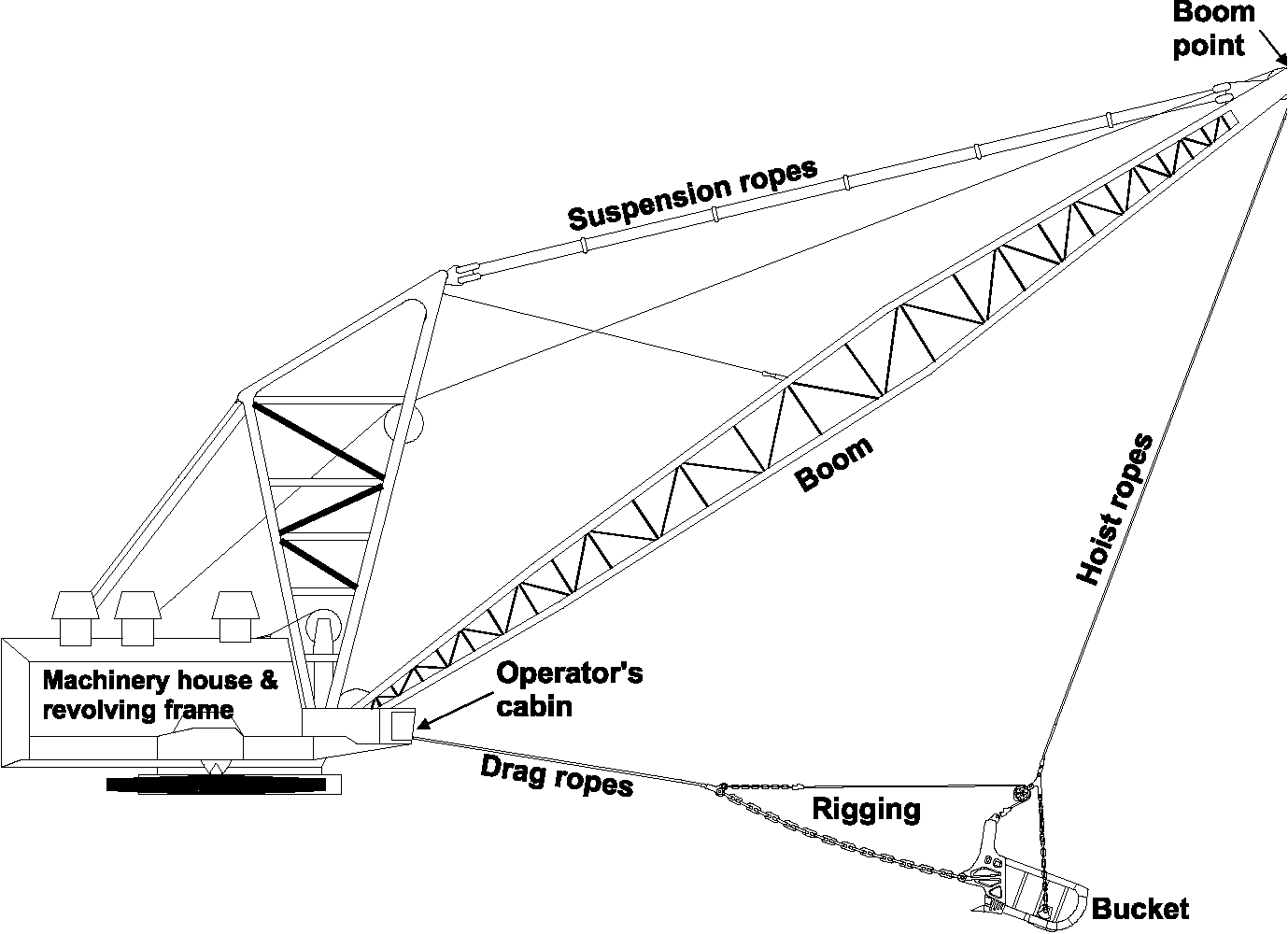 Boom point

Suspension ropes

Boom

Hoist ropes

Machinery house & revolving frame

Operator's cabin

Drag ropes

Rigging

Bucket