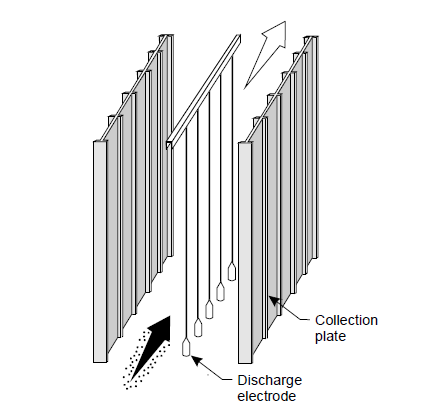 Collection plate

Discharge electrode