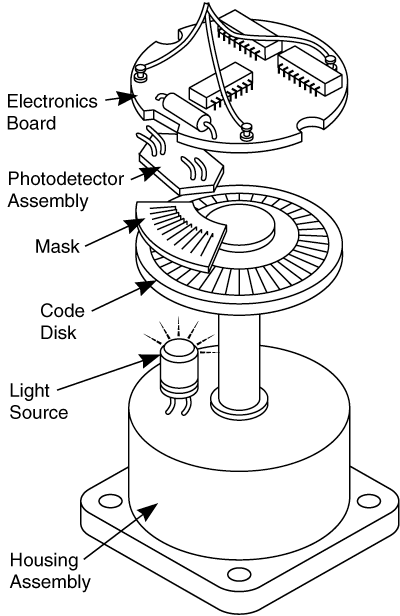 Electronics Board

Photodetector Assembly

Mask

Code Disk

Light Source

Housing Assembly