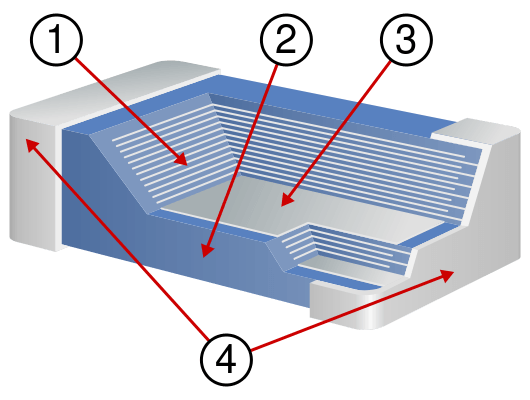 1
2
3
4