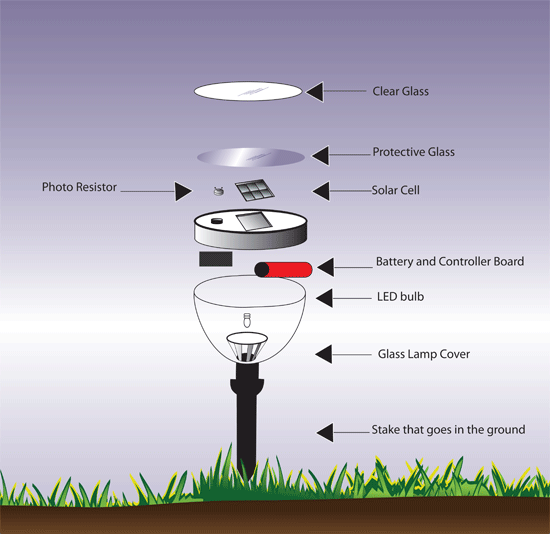 Clear Glass

Protective Glass

Photo Resistor

Solar Cell

Battery and Controller Board

LED bulb

Glass Lamp Cover

Stake that goes in the ground